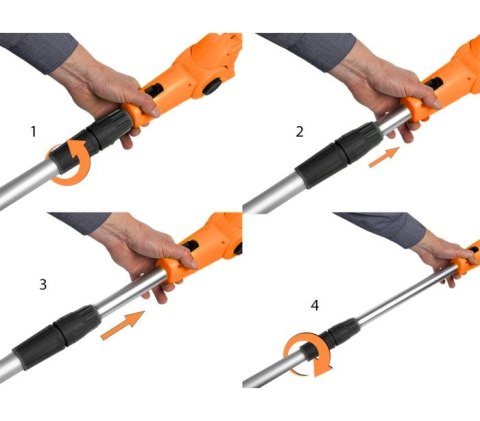 1

2

3

4