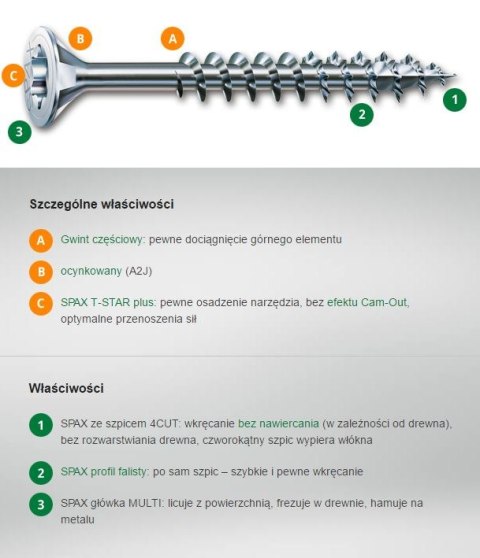 B
A
C
1
2
3

Szczególne właściwości

A Gwint częściowy: pewne dociągnięcie górnego elementu

B ocynkowany (A2J)

C SPAX T-STAR plus: pewne osadzenie narzędzia, bez efektu Cam-Out, optymalne przenoszenia sił

Właściwości

1 SPAX ze szpicem 4CUT: wkręcanie bez nawiercania (w zależności od drewna), bez rozwarstwiania drewna, czworokątny szpic wypiera włókna

2 SPAX profil falisty: po sam szpic – szybkie i pewne wkręcanie

3 SPAX główka MULTI: licuje z powierzchnią, frezuje w drewnie, hamuje na metalu